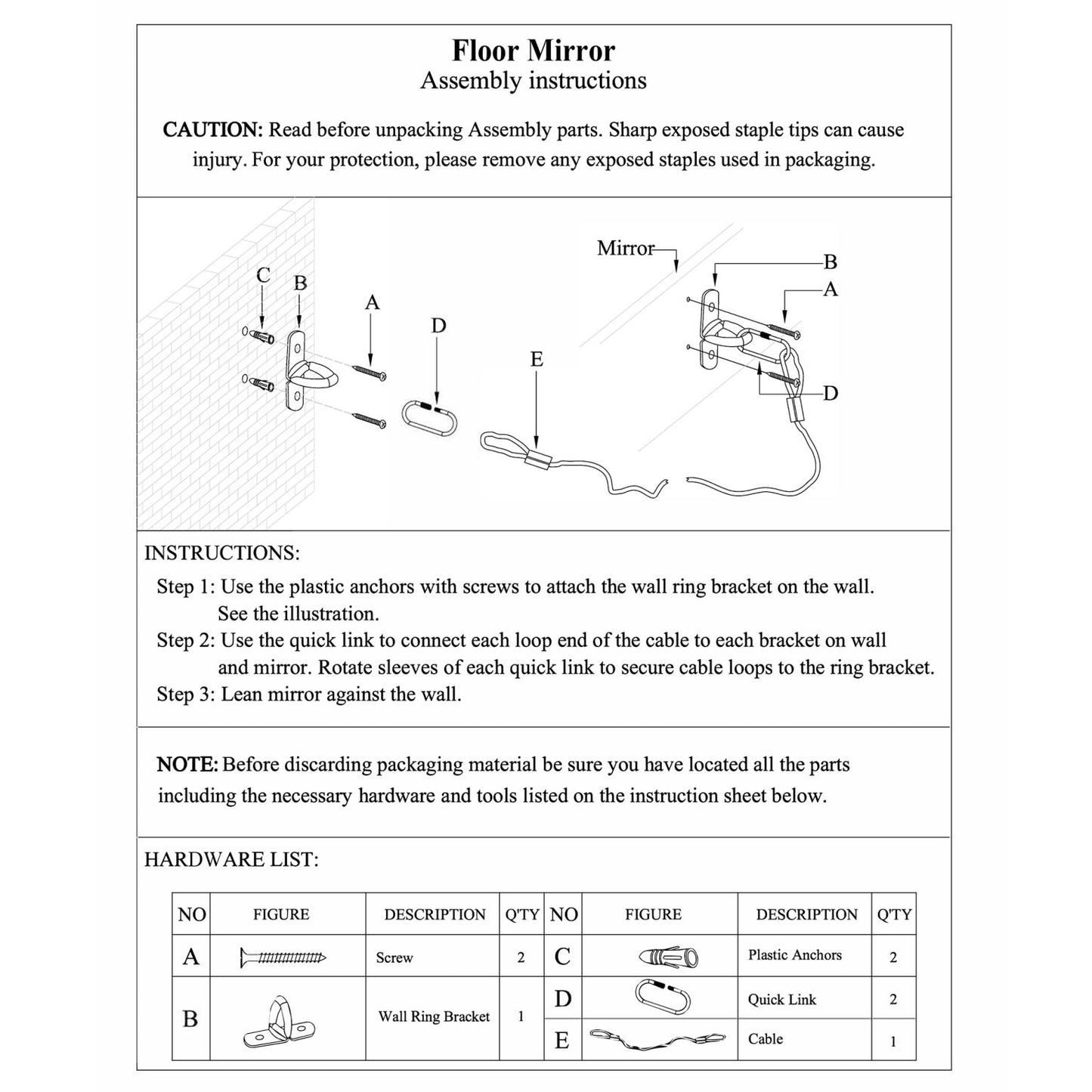 Floor Mirror
Assembly instructions

CAUTION: Read before unpacking Assembly parts. Sharp exposed staple tips can cause injury. For your protection, please remove any exposed staples used in packaging.

C B A D E Mirror B A D

INSTRUCTIONS:
Step 1: Use the plastic anchors with screws to attach the wall ring bracket on the wall. See the illustration.
Step 2: Use the quick link to connect each loop end of the cable to each bracket on wall and mirror. Rotate sleeves of each quick link to secure cable loops to the ring bracket.
Step 3: Lean mirror against the wall.

NOTE: Before discarding packaging material be sure you have located all the parts including the necessary hardware and tools listed on the instruction sheet below.

HARDWARE LIST:

| NO | FIGURE | DESCRIPTION | Q'TY | NO | FIGURE | DESCRIPTION | Q'TY |
|---|---|---|---|---|---|---|---|
| A | | Screw | 2 | C | | Plastic Anchors | 2 |
| B | | Wall Ring Bracket | 1 | D | | Quick Link | 2 |
| | | | | E | | Cable | 1 |